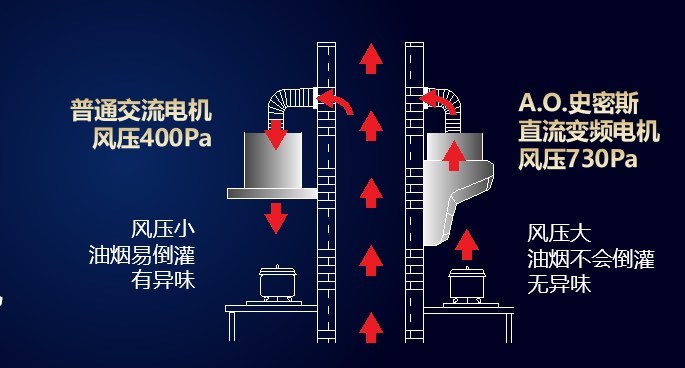 普通交流电机
风压400Pa

风压小
油烟易倒灌
有异味

A.O.史密斯
直流变频电机
风压730Pa

风压大
油烟不会倒灌
无异味