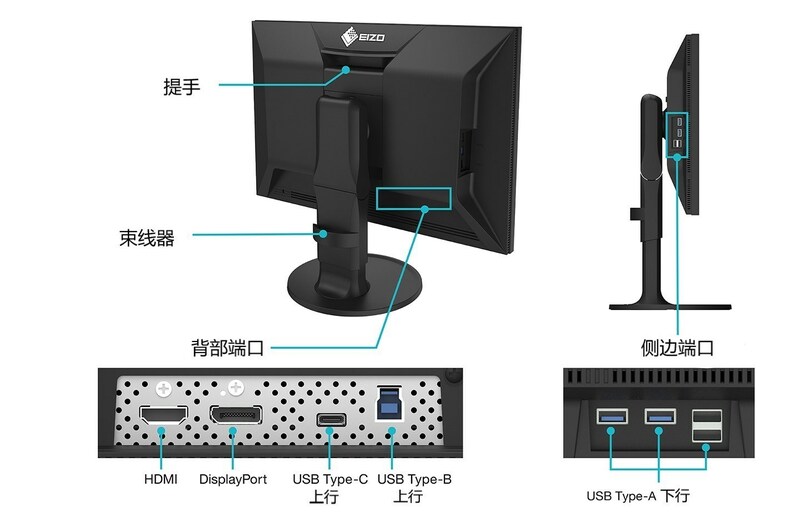 EIZO

提手

束线器

背部端口

侧边端口

HDMI

DisplayPort

USB Type-C
上行

USB Type-B
上行

USB Type-A 下行