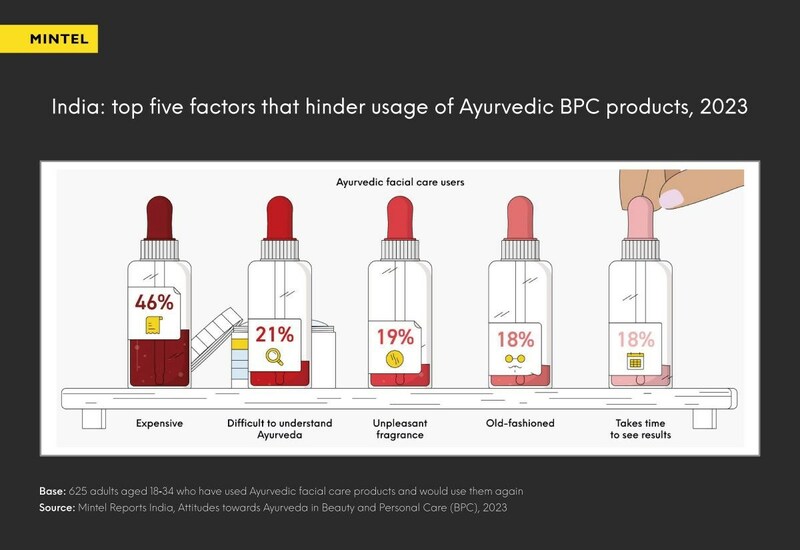 MINTEL

India: top five factors that hinder usage of Ayurvedic BPC products, 2023

Ayurvedic facial care users

46%

21%

19%

18%

18%

Expensive

Difficult to understand Ayurveda

Unpleasant fragrance

Old-fashioned

Takes time to see results

Base: 625 adults aged 18-34 who have used Ayurvedic facial care products and would use them again
Source: Mintel Reports India, Attitudes towards Ayurveda in Beauty and Personal Care (BPC), 2023