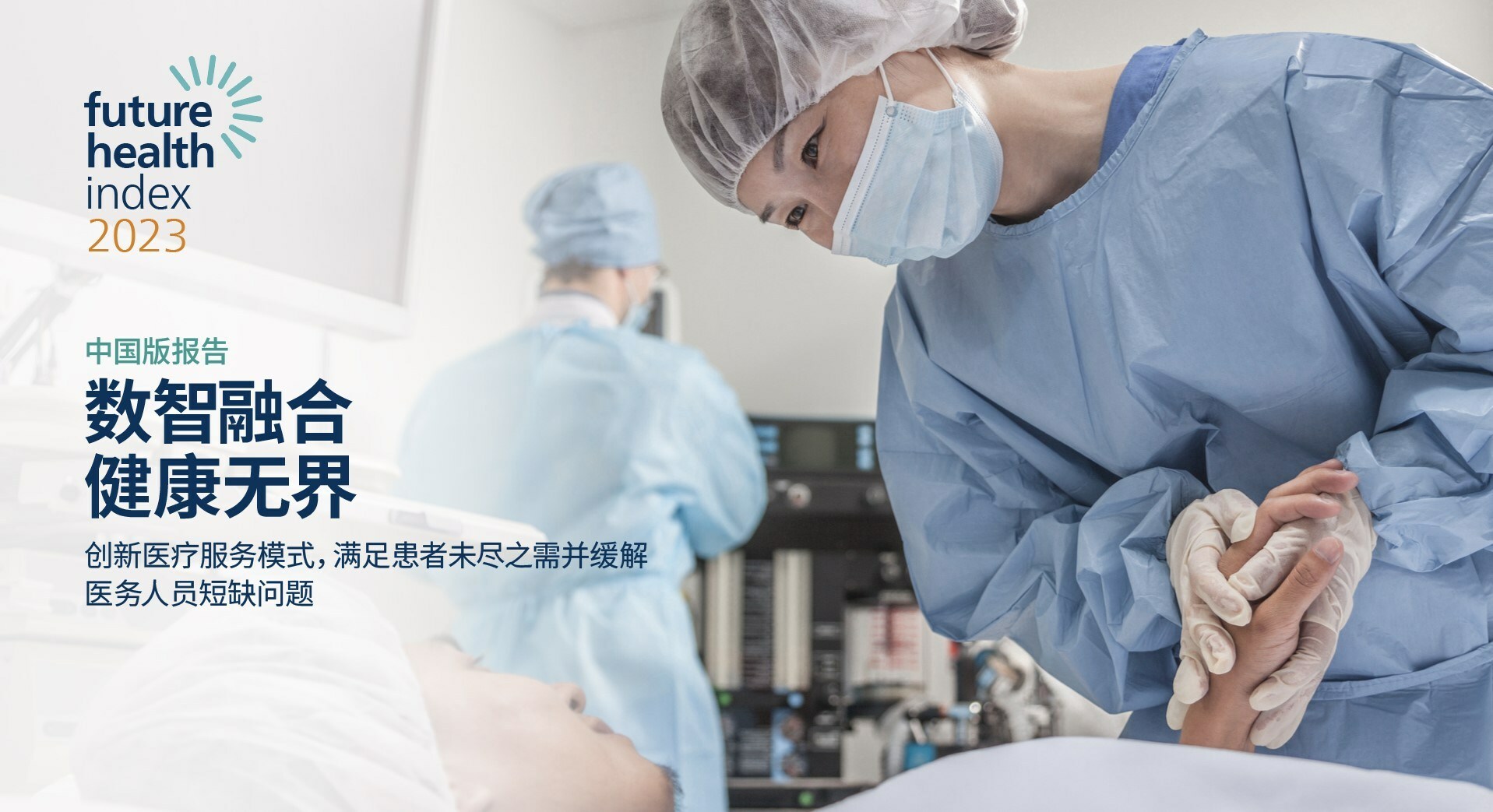 future health index 2023

中国版报告

数智融合
健康无界

创新医疗服务模式，满足患者未尽之需并缓解医务人员短缺问题