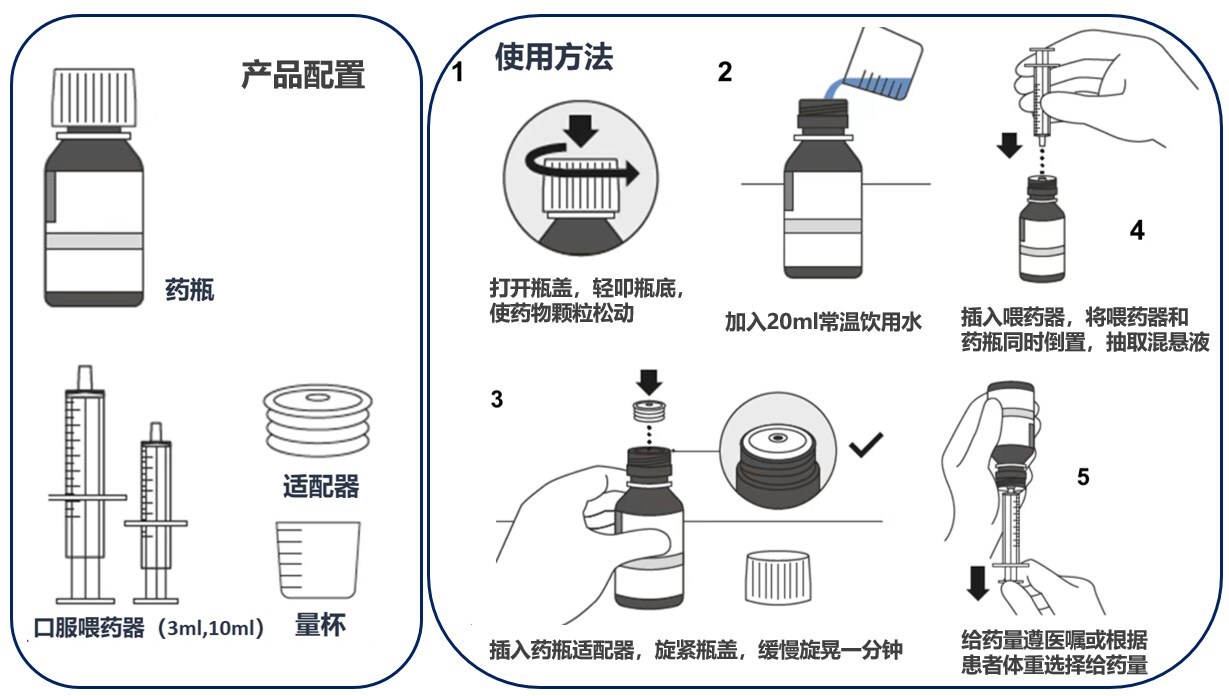 产品配置

药瓶

适配器

量杯

口服喂药器（3ml,10ml）

使用方法

1

打开瓶盖，轻叩瓶底，使药物颗粒松动

2

加入20ml常温饮用水

4

插入喂药器，将喂药器和药瓶同时倒置，抽取混悬液

3

插入药瓶适配器，旋紧瓶盖，缓慢旋晃一分钟

5

给药量遵医嘱或根据患者体重选择给药量