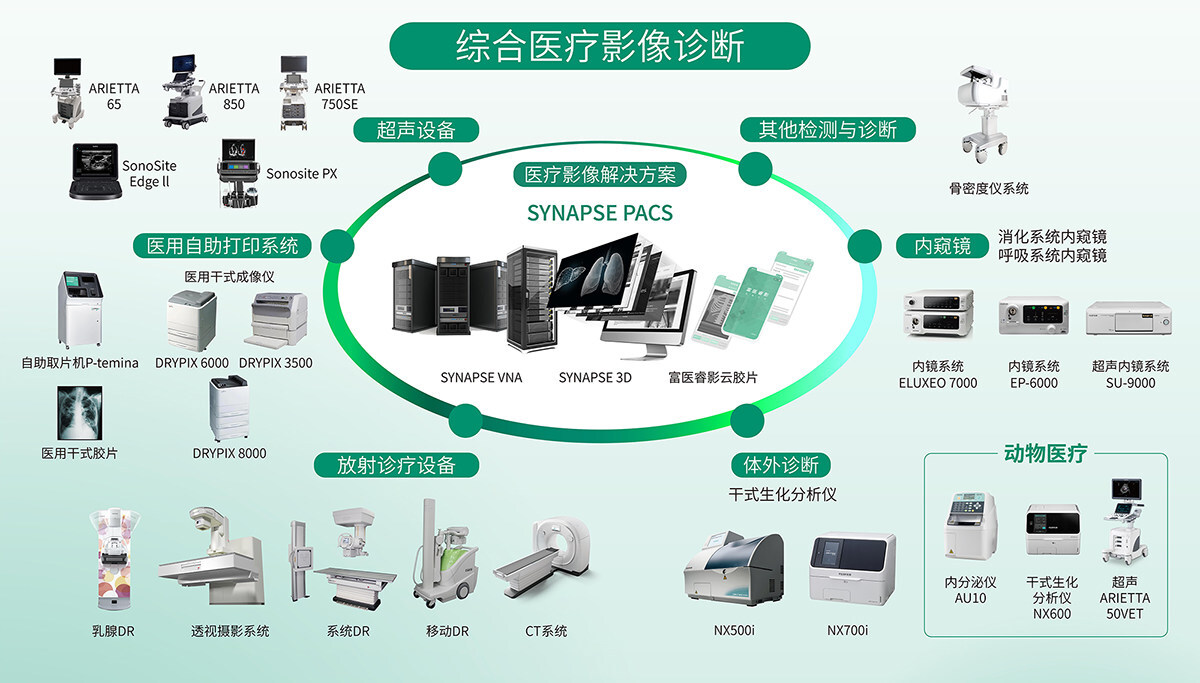 综合医疗影像诊断

ARIETTA 65
ARIETTA 850
ARIETTA 750SE
SonoSite Edge ll
Sonosite PX

超声设备

其他检测与诊断

骨密度仪系统

医疗影像解决方案

SYNAPSE PACS

SYNAPSE VNA
SYNAPSE 3D
富医睿影云胶片

医用自助打印系统

医用干式成像仪

自助取片机P-temina
DRYPIX 6000
DRYPIX 3500
医用干式胶片
DRYPIX 8000

内窥镜

消化系统内窥镜
呼吸系统内窥镜

内镜系统 ELUXEO 7000
内镜系统 EP-6000
超声内镜系统 SU-9000

放射诊疗设备

乳腺DR
透视摄影系统
系统DR
移动DR
CT系统

体外诊断

干式生化分析仪

NX500i
NX700i

动物医疗

内分泌仪 AU10
干式生化分析仪 NX600
超声 ARIETTA 50VET