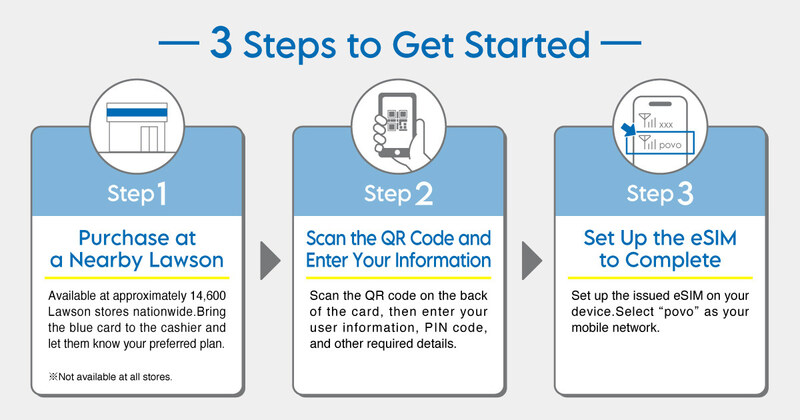 — 3 Steps to Get Started —

Step 1

Purchase at a Nearby Lawson

Available at approximately 14,600 Lawson stores nationwide.Bring the blue card to the cashier and let them know your preferred plan.

※Not available at all stores.

Step 2

Scan the QR Code and Enter Your Information

Scan the QR code on the back of the card, then enter your user information, PIN code, and other required details.

xxx

povo

Step 3

Set Up the eSIM to Complete

Set up the issued eSIM on your device.Select "povo" as your mobile network.