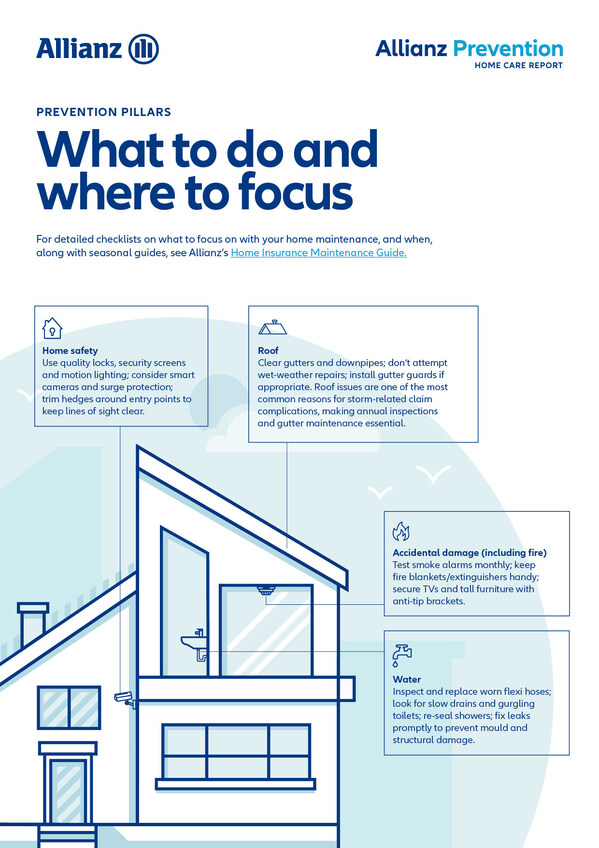 Allianz

Allianz Prevention
HOME CARE REPORT

PREVENTION PILLARS

What to do and where to focus

For detailed checklists on what to focus on with your home maintenance, and when, along with seasonal guides, see Allianz's Home Insurance Maintenance Guide.

Home safety
Use quality locks, security screens and motion lighting; consider smart cameras and surge protection; trim hedges around entry points to keep lines of sight clear.

Roof
Clear gutters and downpipes; don't attempt wet-weather repairs; install gutter guards if appropriate. Roof issues are one of the most common reasons for storm-related claim complications, making annual inspections and gutter maintenance essential.

Accidental damage (including fire)
Test smoke alarms monthly; keep fire blankets/extinguishers handy; secure TVs and tall furniture with anti-tip brackets.

Water
Inspect and replace worn flexi hoses; look for slow drains and gurgling toilets; re-seal showers; fix leaks promptly to prevent mould and structural damage.